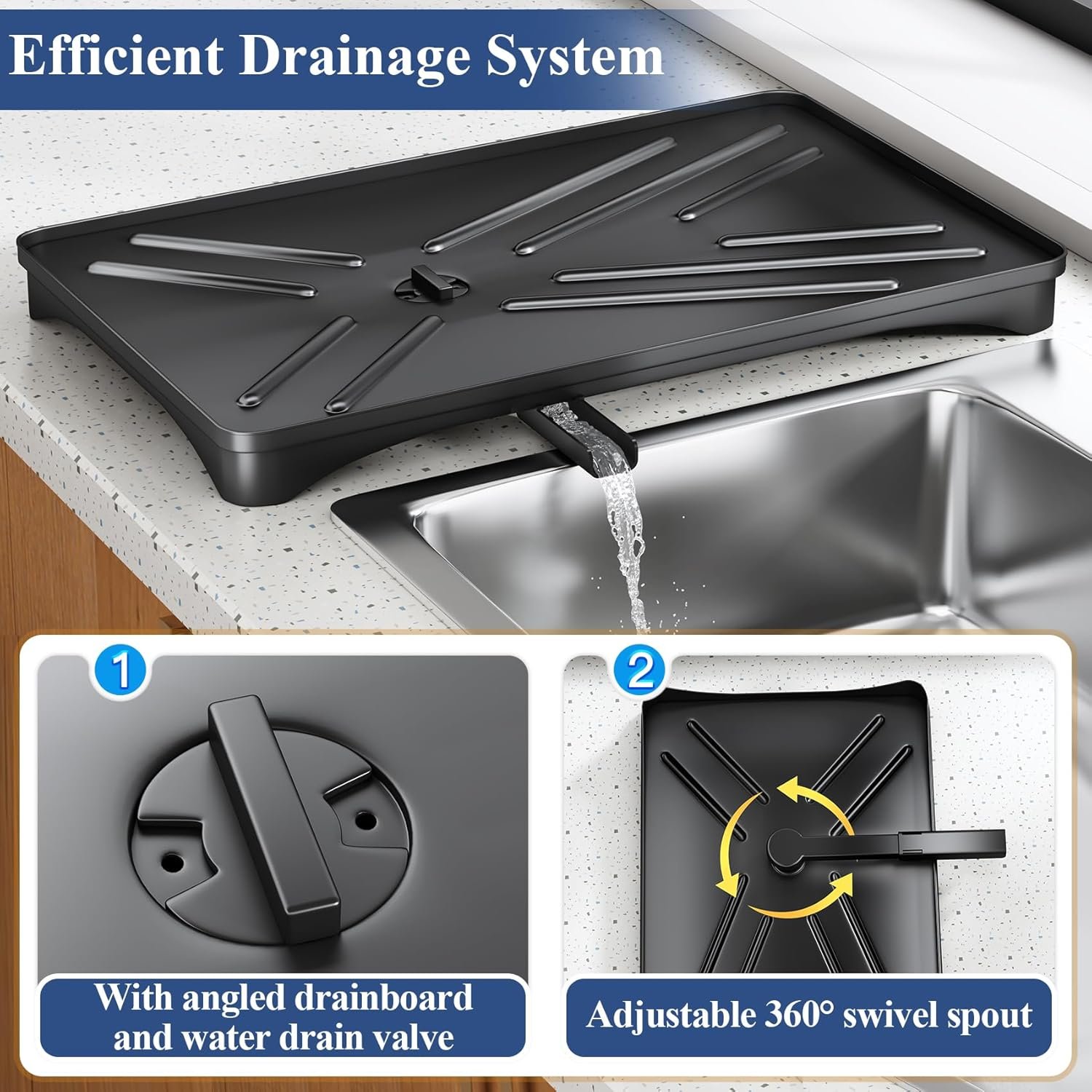 Efficient Drainage System

1

With angled drainboard and water drain valve

2

Adjustable 360° swivel spout