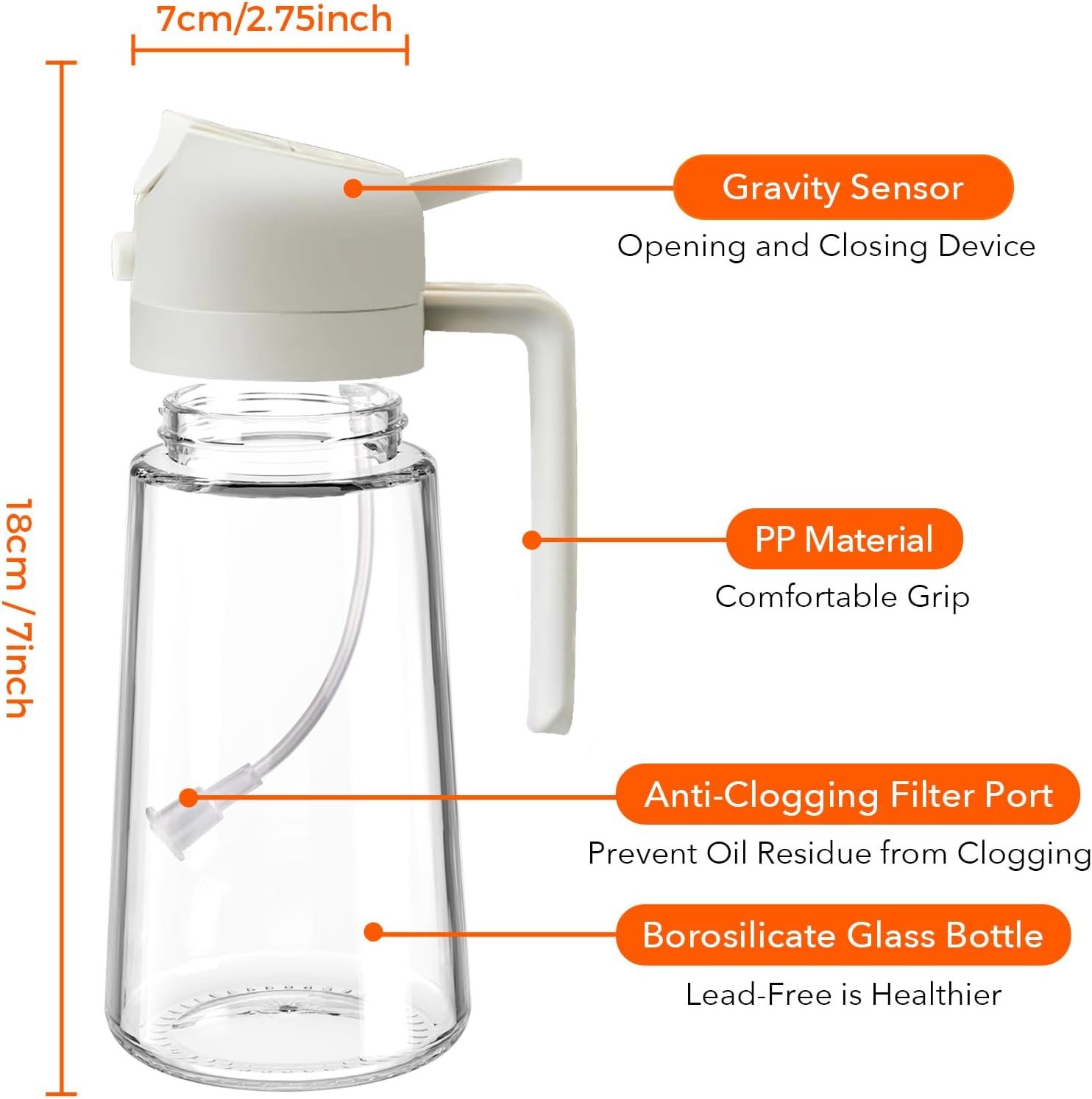 7cm/2.75inch

18cm / 7inch

Gravity Sensor
Opening and Closing Device

PP Material
Comfortable Grip

Anti-Clogging Filter Port
Prevent Oil Residue from Clogging

Borosilicate Glass Bottle
Lead-Free is Healthier