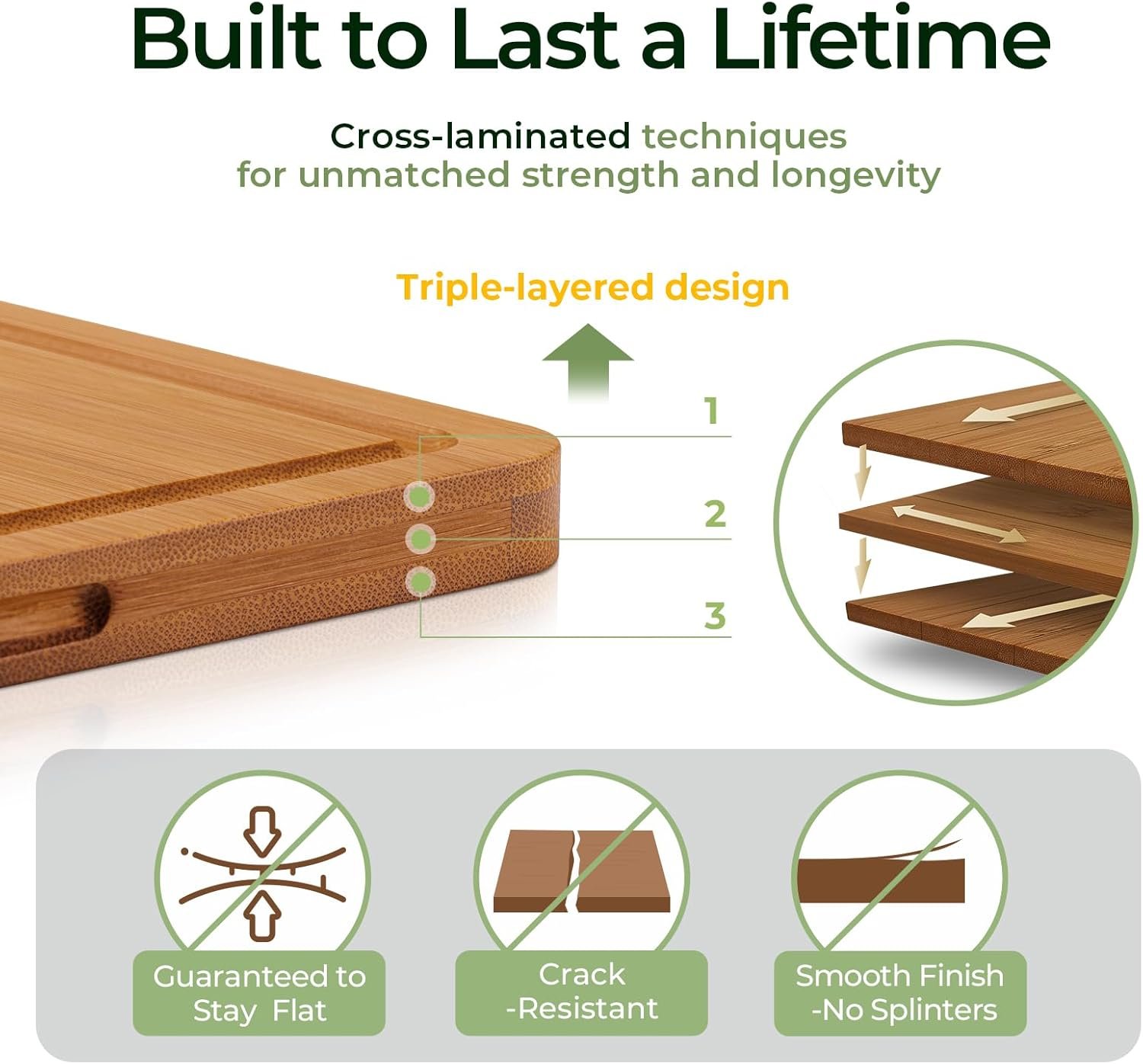 Built to Last a Lifetime

Cross-laminated techniques for unmatched strength and longevity

Triple-layered design

1

2

3

Guaranteed to Stay Flat

Crack -Resistant

Smooth Finish -No Splinters