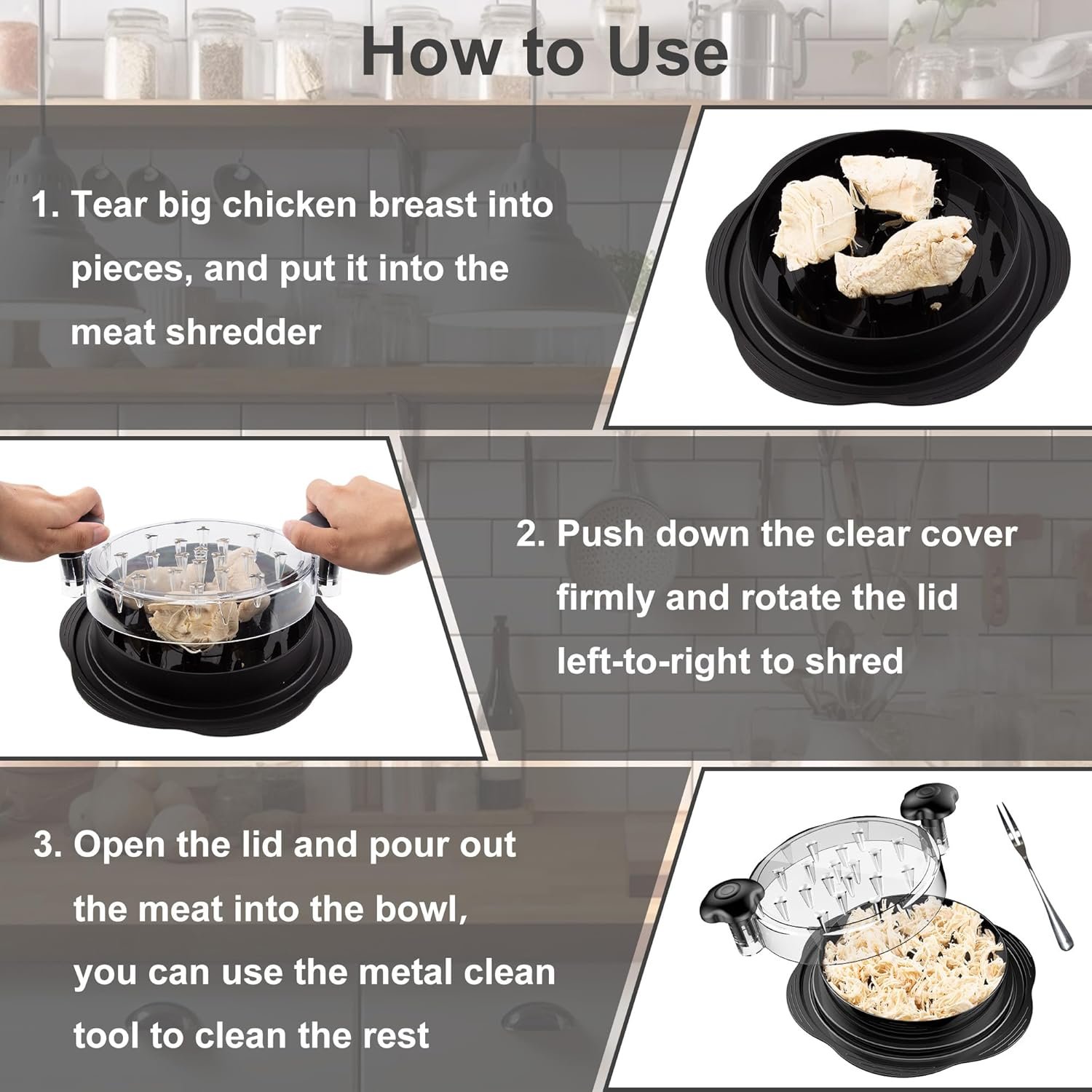 How to Use

1. Tear big chicken breast into pieces, and put it into the meat shredder

2. Push down the clear cover firmly and rotate the lid left-to-right to shred

3. Open the lid and pour out the meat into the bowl, you can use the metal clean tool to clean the rest